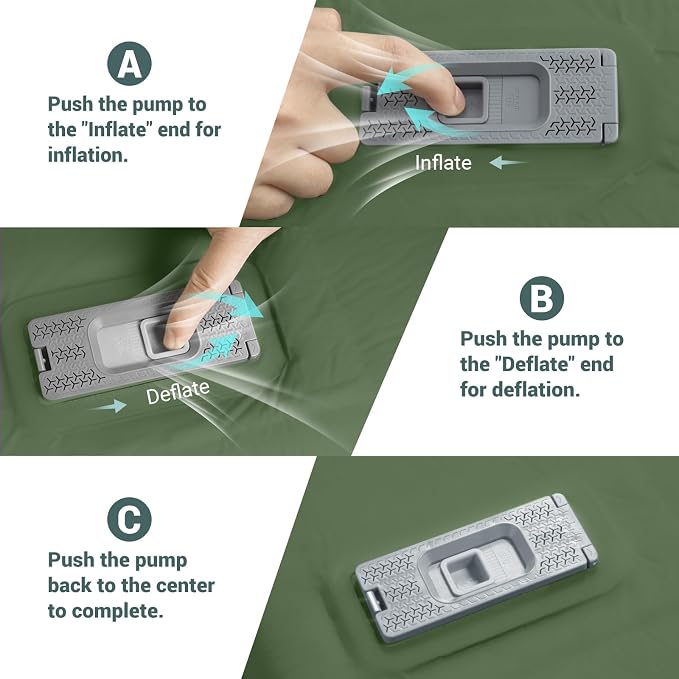 A

Push the pump to the "Inflate" end for inflation.

Inflate

Deflate

B

Push the pump to the "Deflate" end for deflation.

C

Push the pump back to the center to complete.